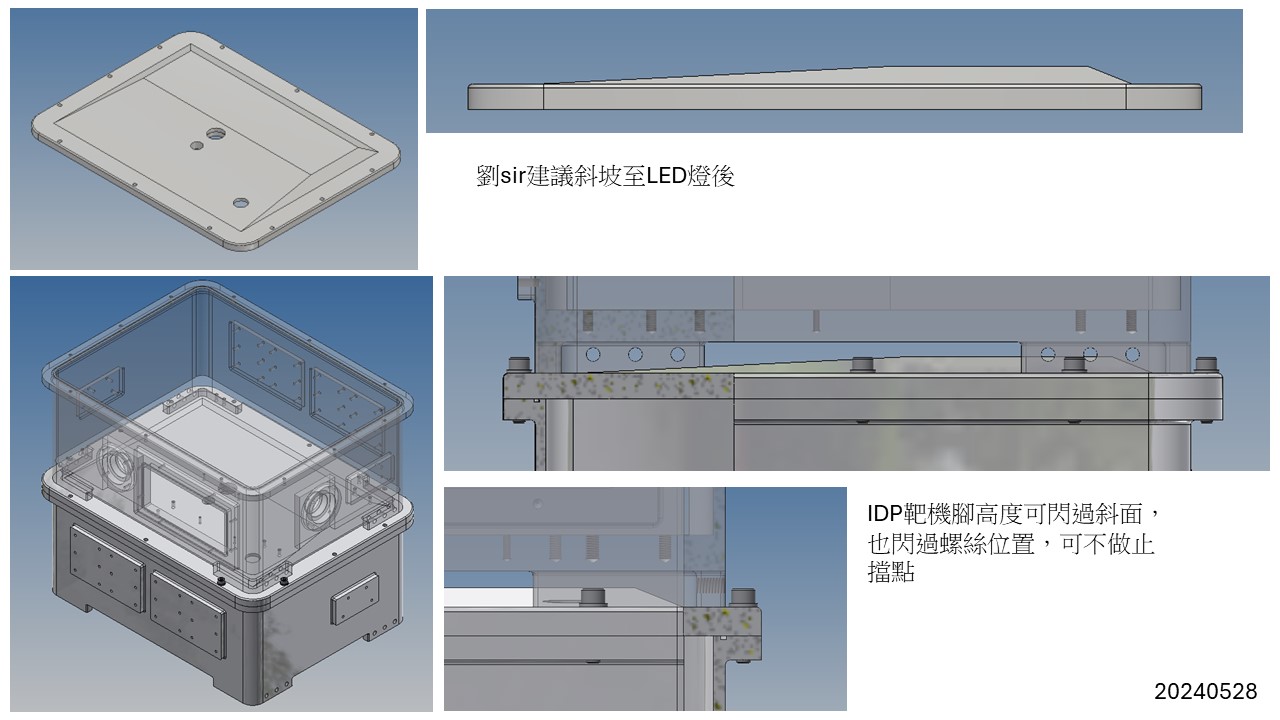 劉sir建議斜坡至LED燈後

IDP靶機腳高度可閃過斜面，也閃過螺絲位置，可不做止擋點

20240528