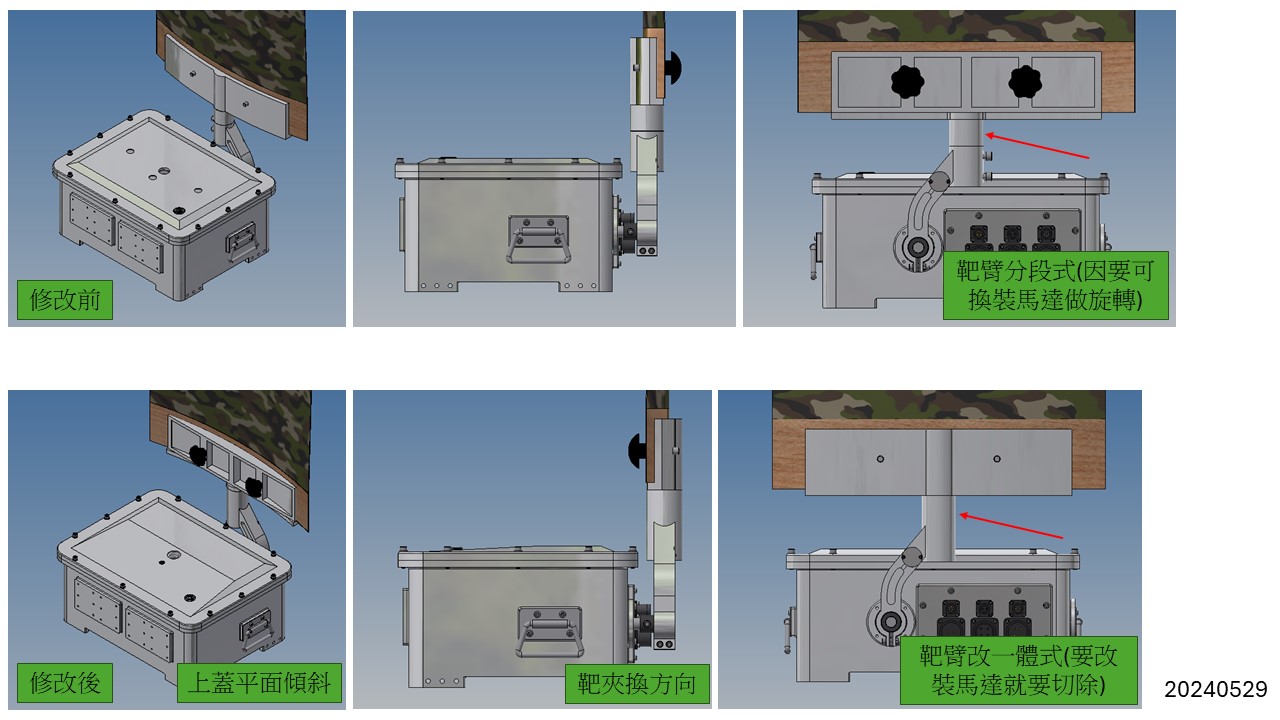 修改前

靶臂分段式(因要可換裝馬達做旋轉)

修改後

上蓋平面傾斜

靶夾換方向

靶臂改一體式(要改裝馬達就要切除)

20240529