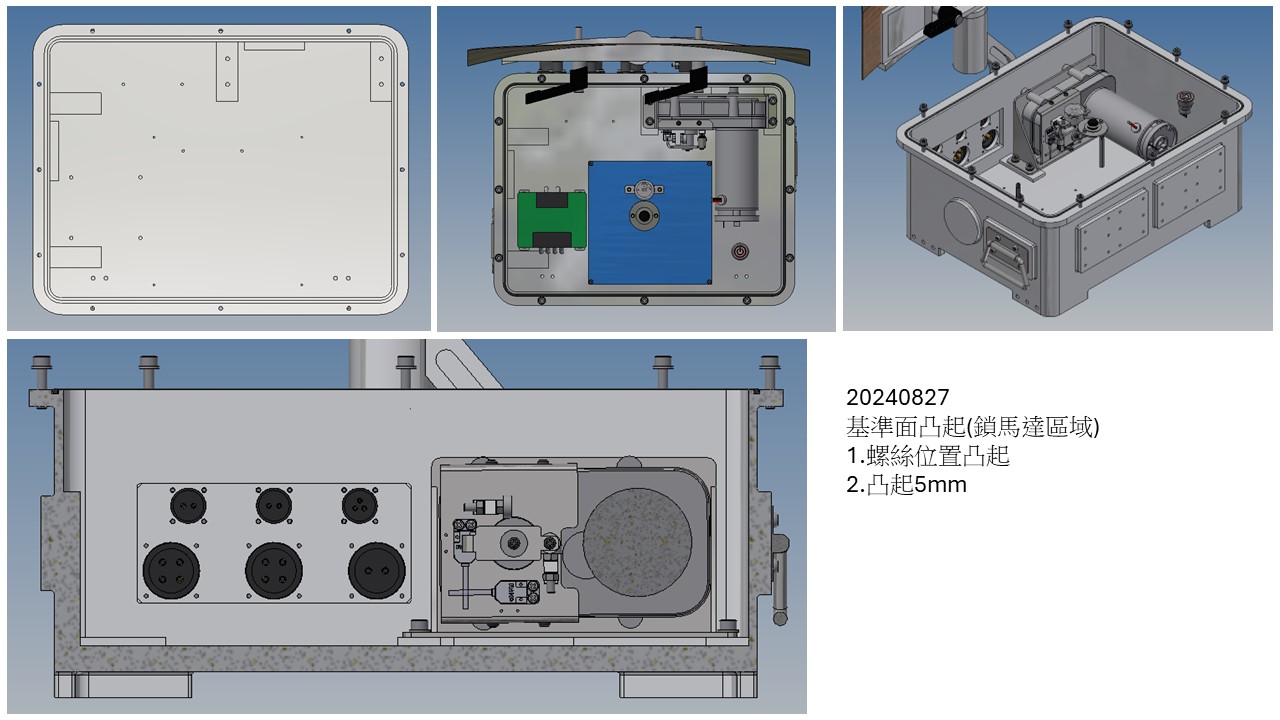 20240827
基準面凸起(鎖馬達區域)
1.螺絲位置凸起
2.凸起5mm