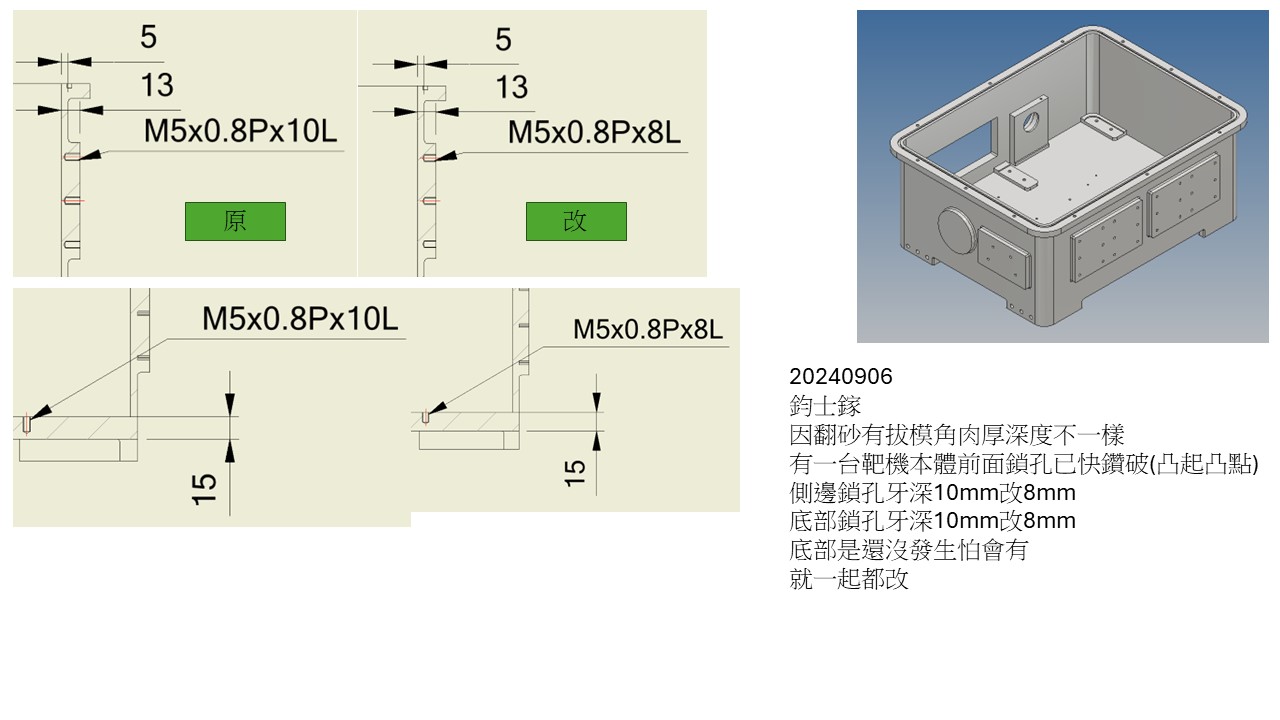 5
13
M5x0.8Px10L
原

5
13
M5x0.8Px8L
改

M5x0.8Px10L
15

M5x0.8Px8L
15

20240906
鈞士鎵
因翻砂有拔模角肉厚深度不一樣
有一台靶機本體前面鎖孔已快鑽破(凸起凸點)
側邊鎖孔牙深10mm改8mm
底部鎖孔牙深10mm改8mm
底部是還沒發生怕會有
就一起都改