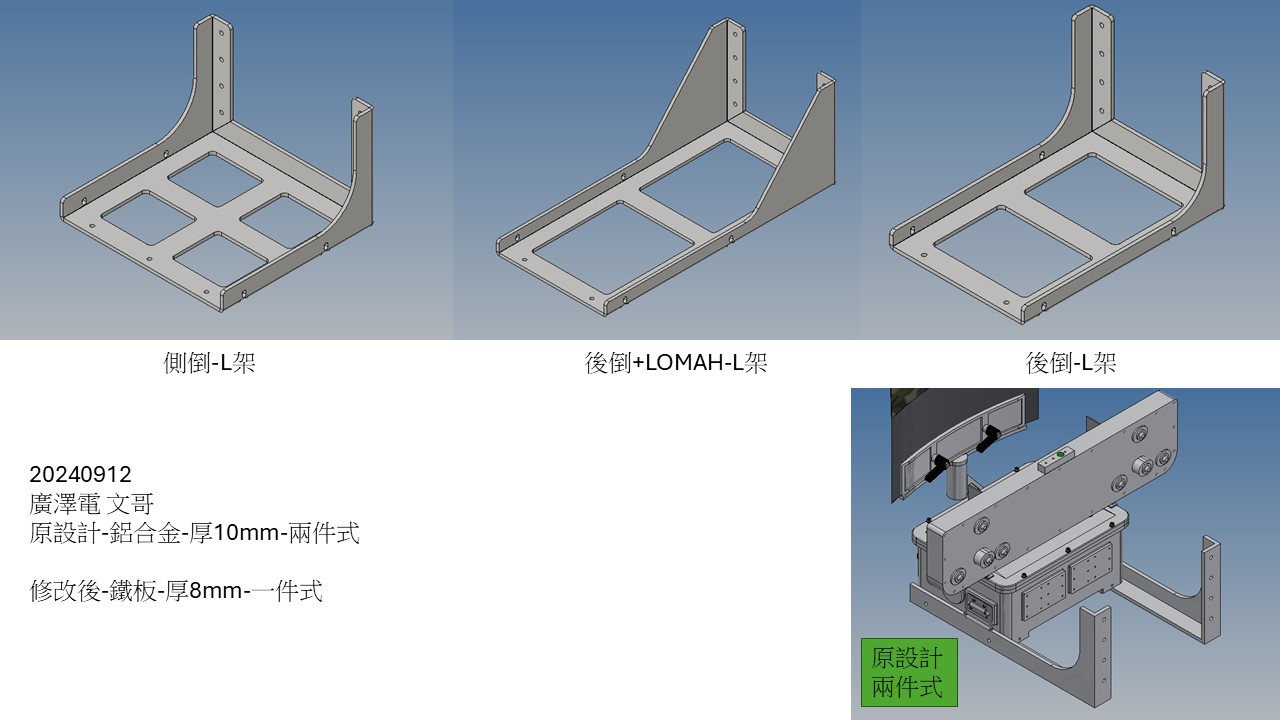 側倒-L架

後倒+LOMAH-L架

後倒-L架

20240912
廣澤電 文哥
原設計-鋁合金-厚10mm-兩件式

修改後-鐵板-厚8mm-一件式

原設計
兩件式