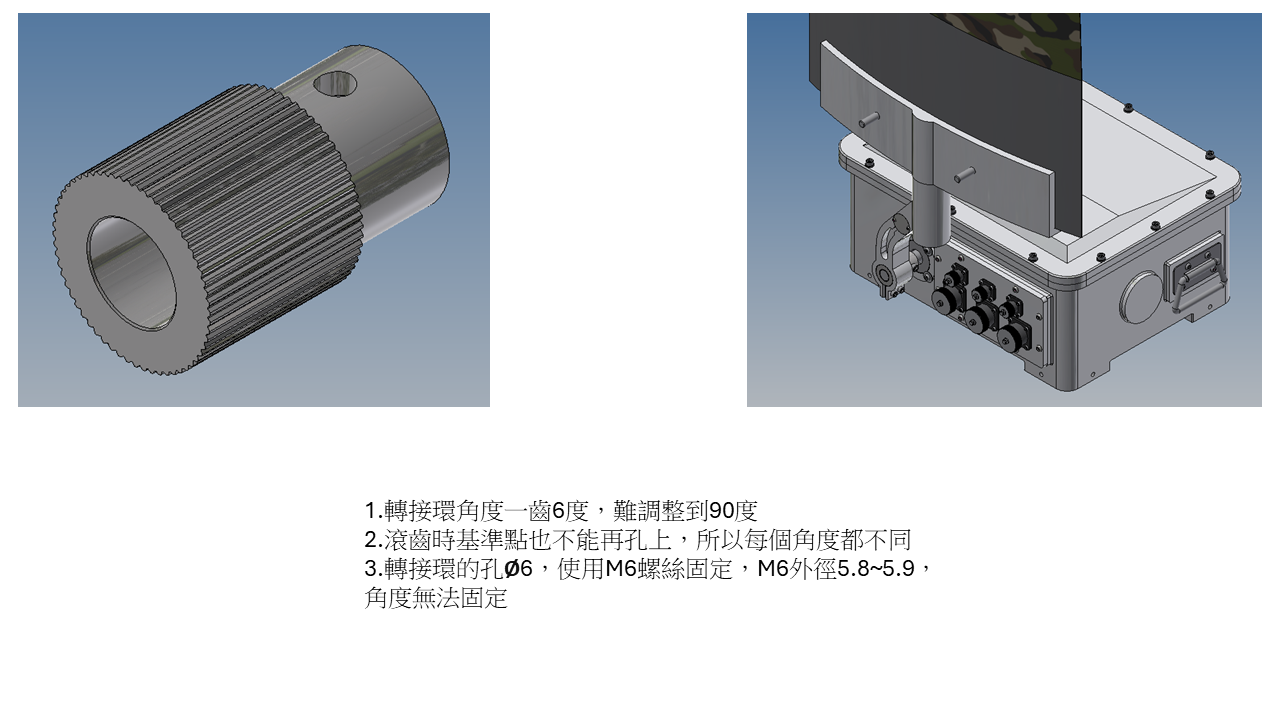 1.轉接環角度一齒6度，難調整到90度
2.滾齒時基準點也不能再孔上，所以每個角度都不同
3.轉接環的孔Ø6，使用M6螺絲固定，M6外徑5.8~5.9，角度無法固定