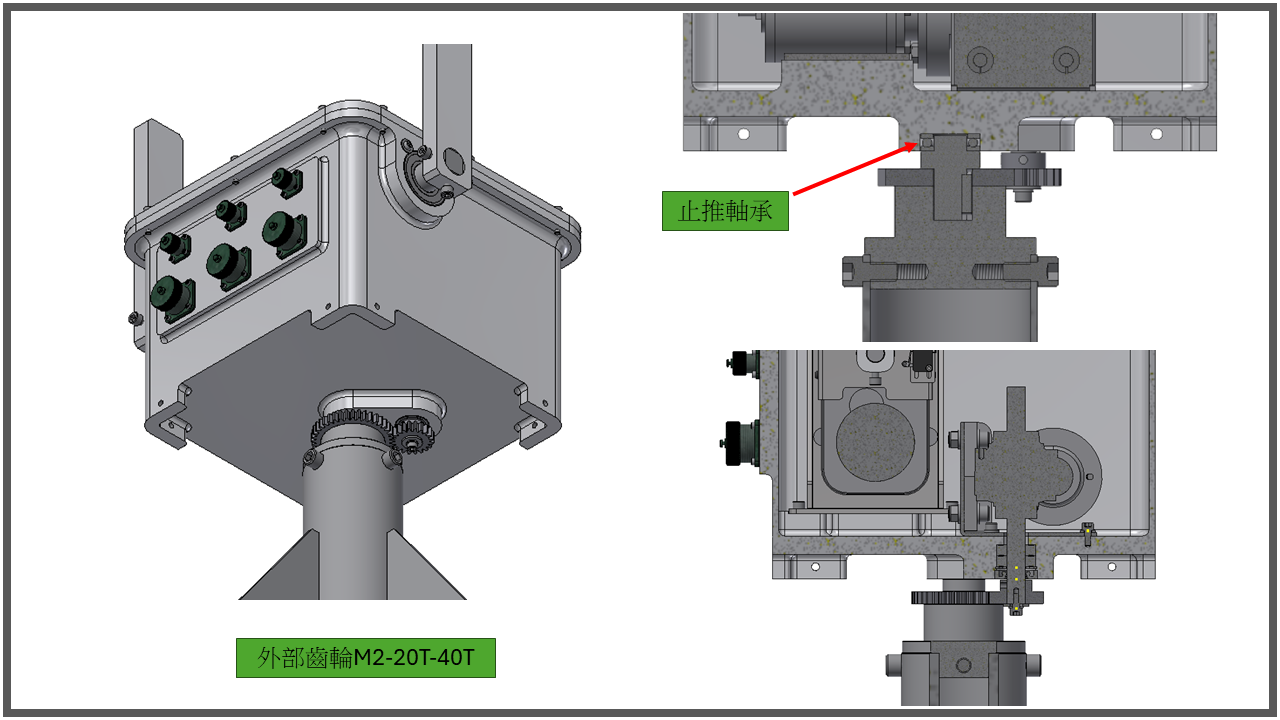 止推軸承

外部齒輪M2-20T-40T