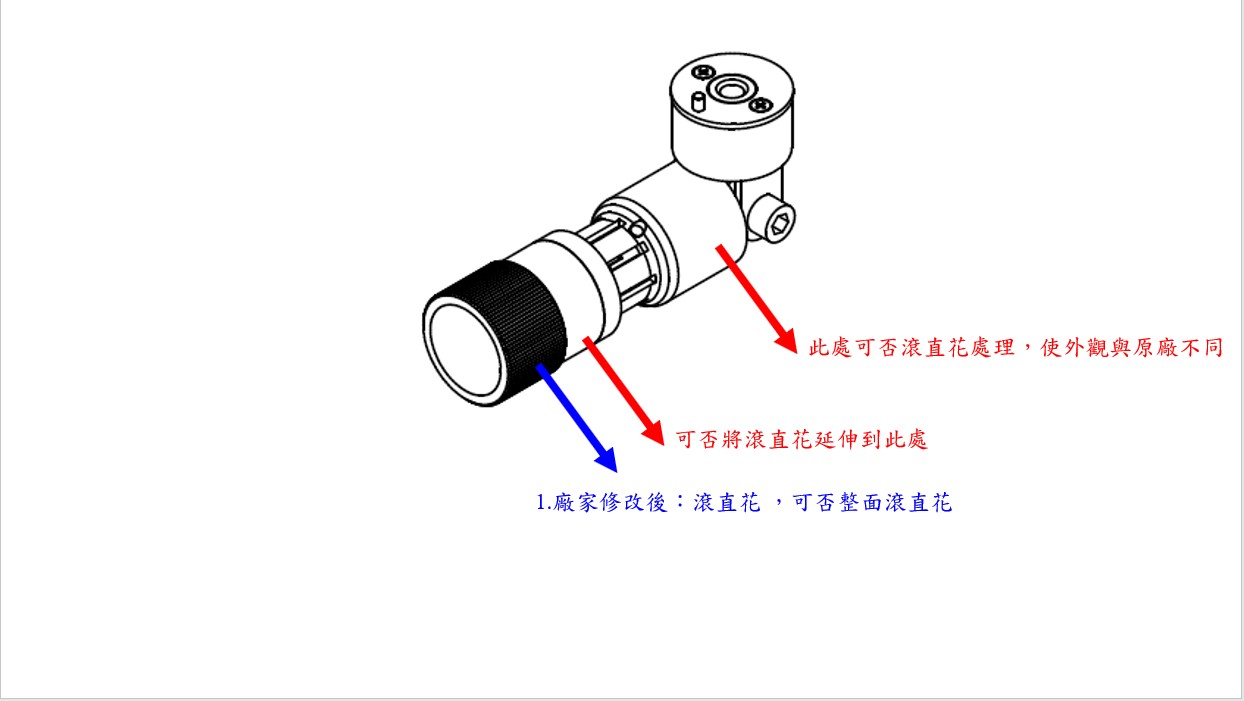 此處可否滾直花處理，使外觀與原廠不同

可否將滾直花延伸到此處

1.廠家修改後：滾直花 ，可否整面滾直花