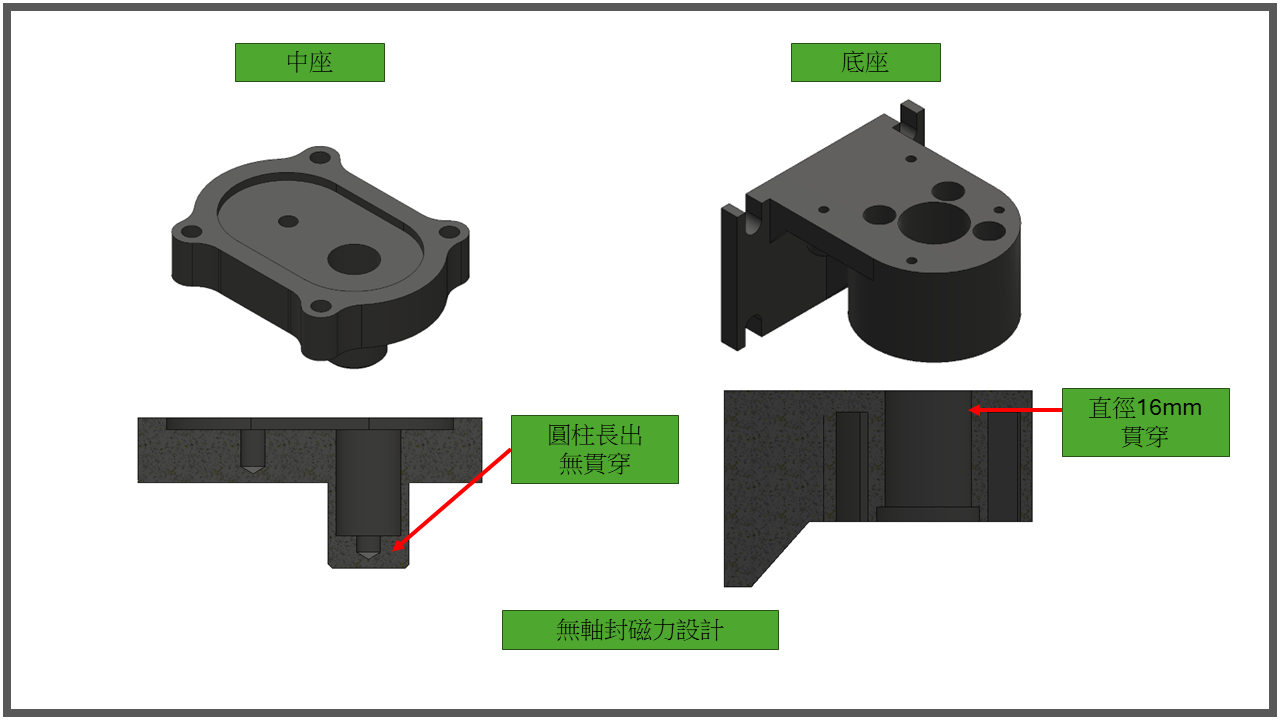 中座

底座

圓柱長出
無貫穿

直徑16mm
貫穿

無軸封磁力設計