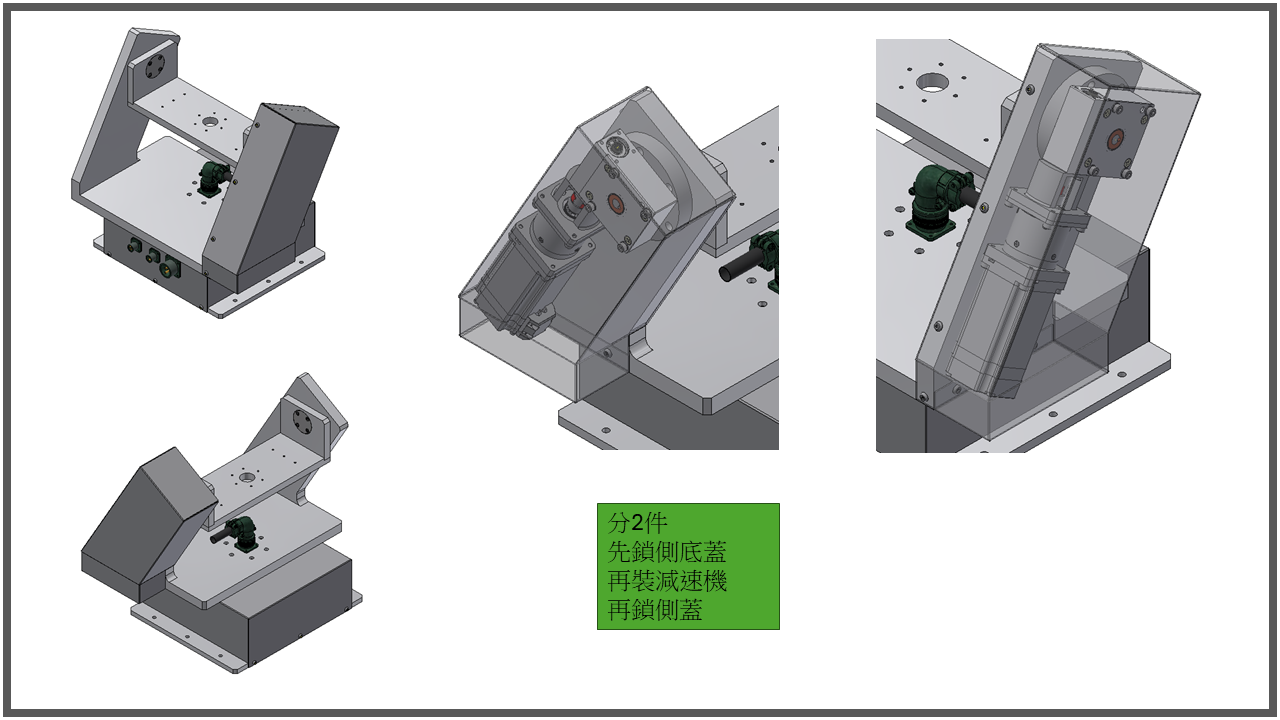 分2件
先鎖側底蓋
再裝減速機
再鎖側蓋