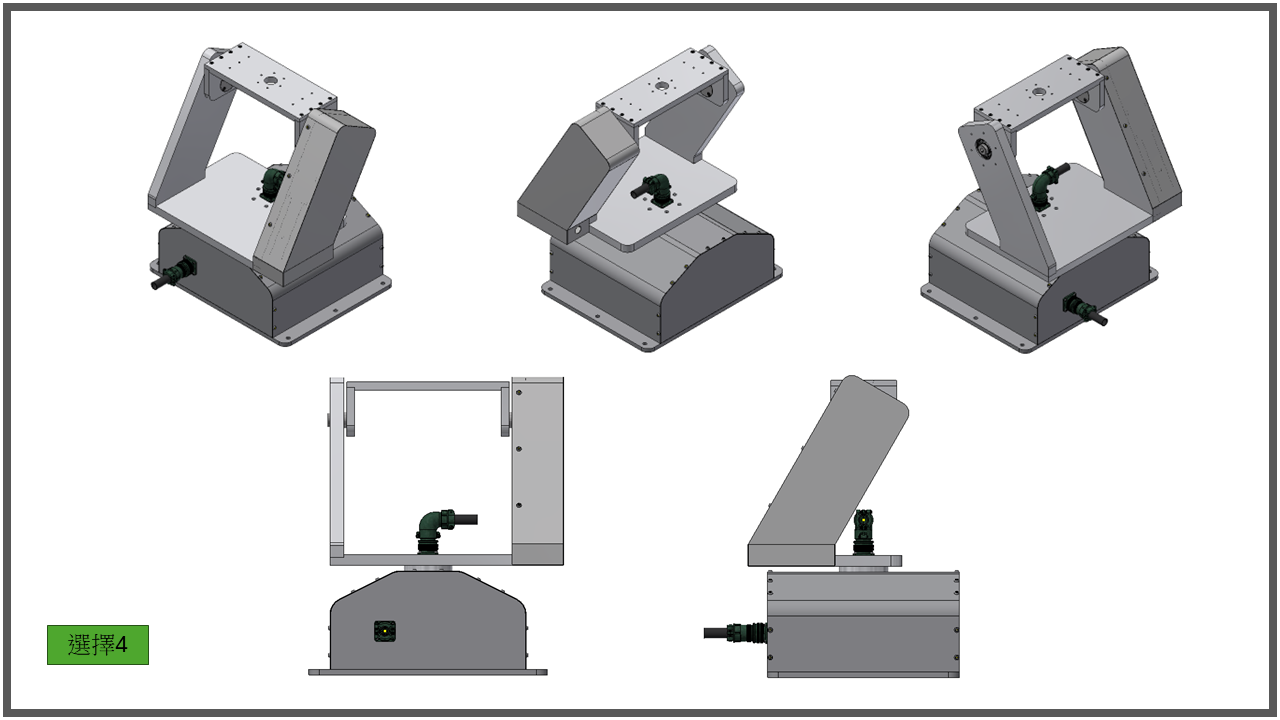 選擇4